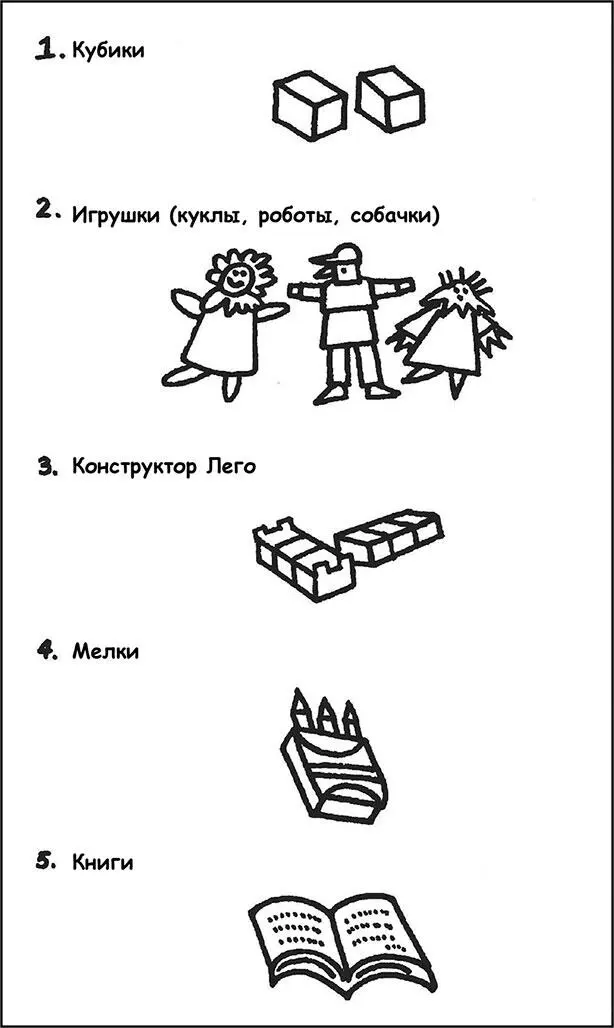 1. Кубики

2. Игрушки (куклы, роботы, собачки)

3. Конструктор Лего

4. Мелки

5. Книги