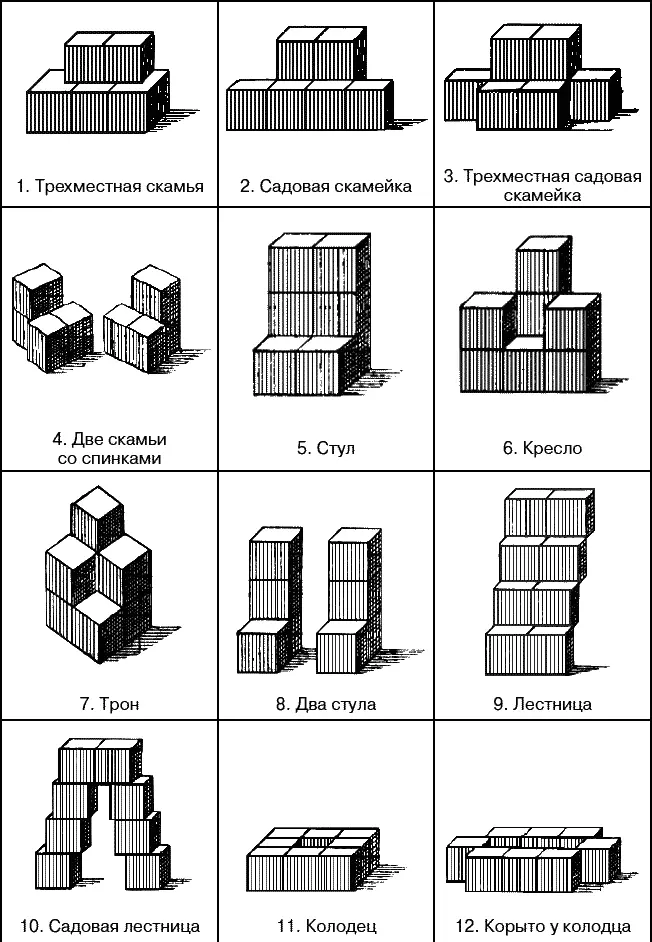 1. Трехместная скамья

2. Садовая скамейка

3. Трехместная садовая скамейка

4. Две скамьи со спинками

5. Стул

6. Кресло

7. Трон

8. Два стула

9. Лестница

10. Садовая лестница

11. Колодец

12. Корыто у колодца