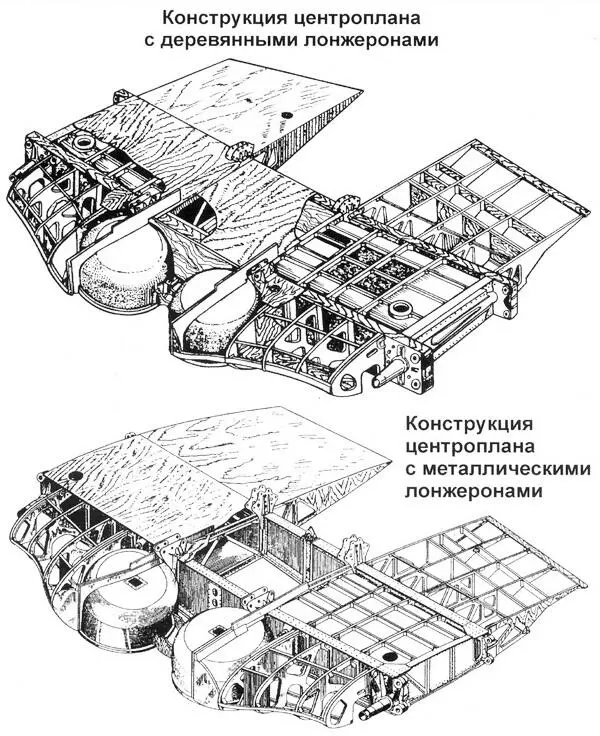 Конструкция центроплана с деревянными лонжеронами

Конструкция центроплана с металлическими лонжеронами