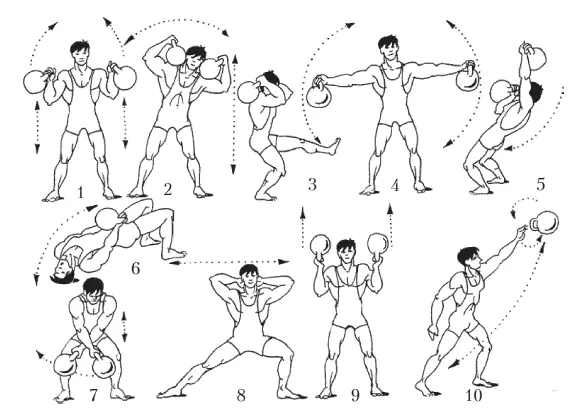 1 2 3 4 5
6
7 8 9 10