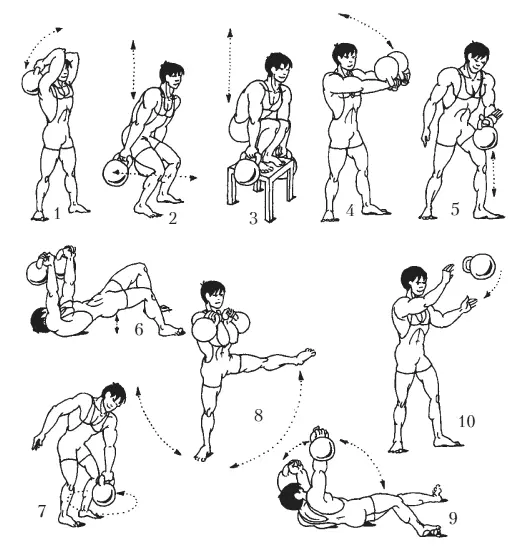 1 2 3 4 5

6 8 10

7 9