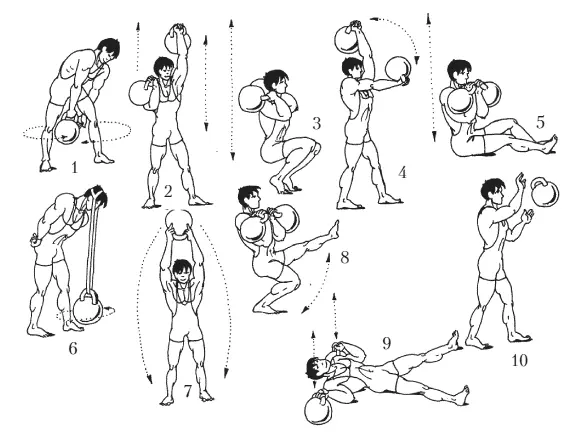 1
2
3
4
5
6
7
8
9
10