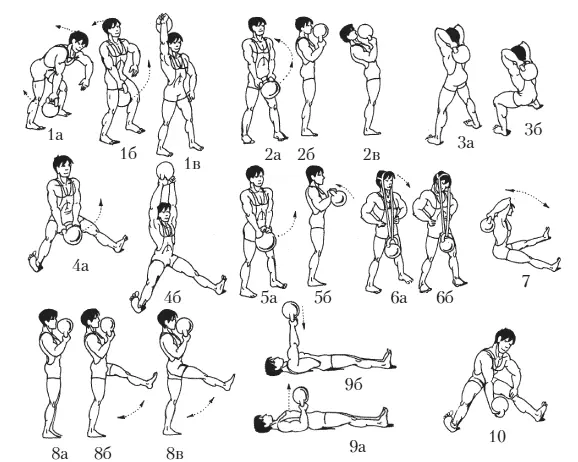 1а 1б 1в 2а 2б 2в 3а 3б
4а 4б 5а 5б 6а 6б 7
8а 8б 8в 9б 9а 10