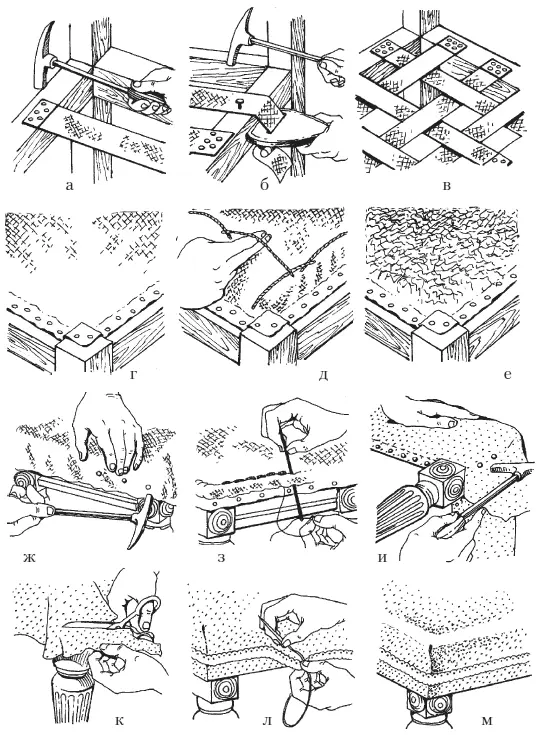 а
б
в
г
д
е
ж
з
и
к
л
м