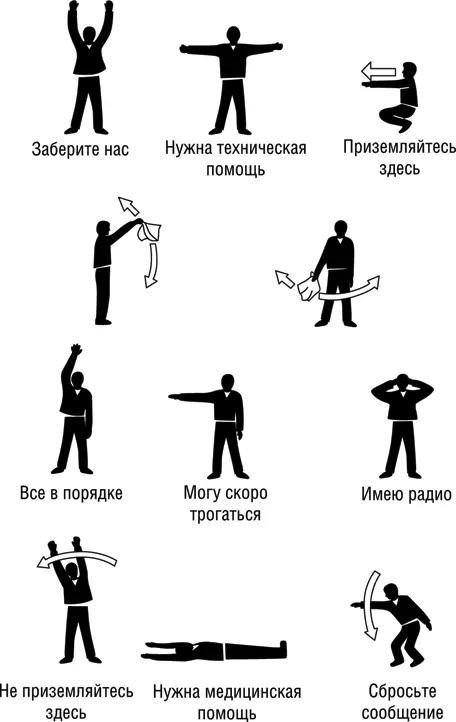 Заберите нас

Нужна техническая помощь

Приземляйтесь здесь

Все в порядке

Могу скоро трогаться

Имею радио

Не приземляйтесь здесь

Нужна медицинская помощь

Сбросьте сообщение