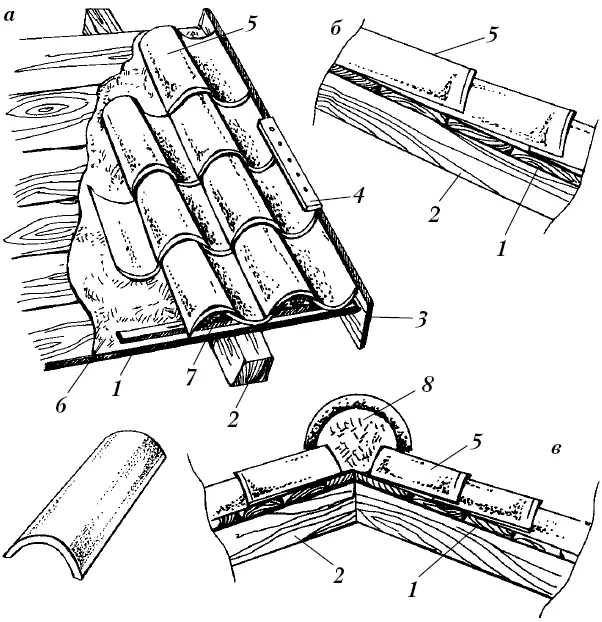 а
5
4
3
6
1
7
2
б
5
2
1
8
5
в
2
1