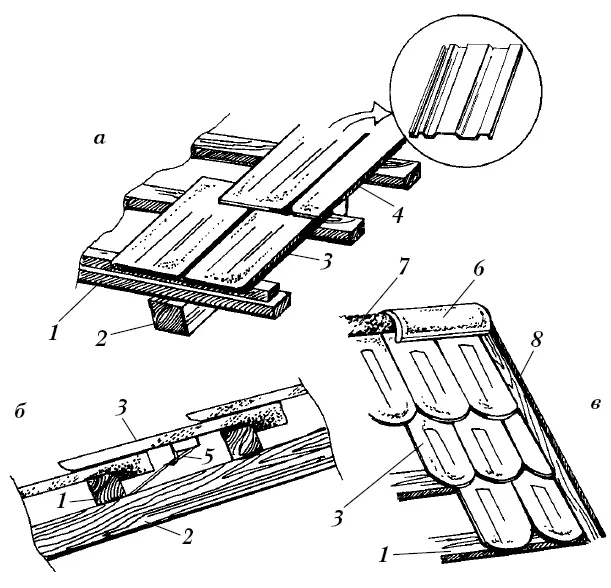 а
4
3
1
2
7
6
8
б
3
5
1
2
в
3
1