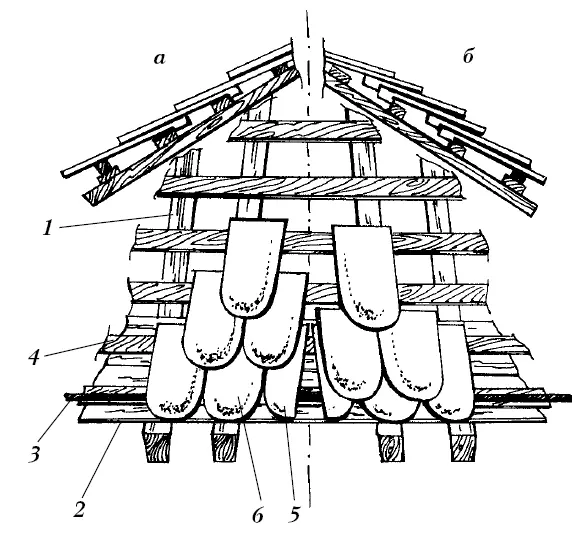 а
б
1
4
3
2
6
5