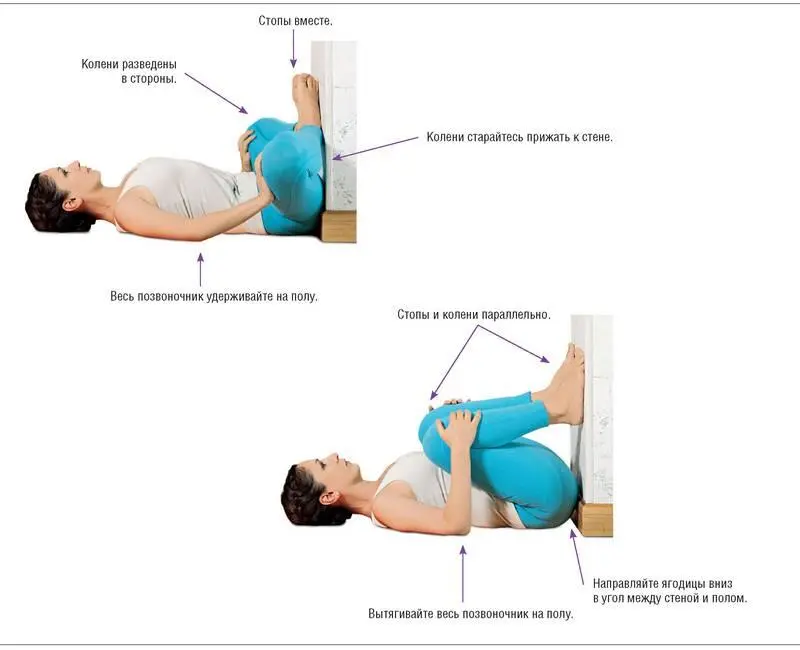 Стопы вместе.

Колени разведены в стороны.

Колени старайтесь прижать к стене.

Весь позвоночник удерживайте на полу.

Стопы и колени параллельно.

Направляйте ягодицы вниз в угол между стеной и полом.

Вытягивайте весь позвоночник на полу.