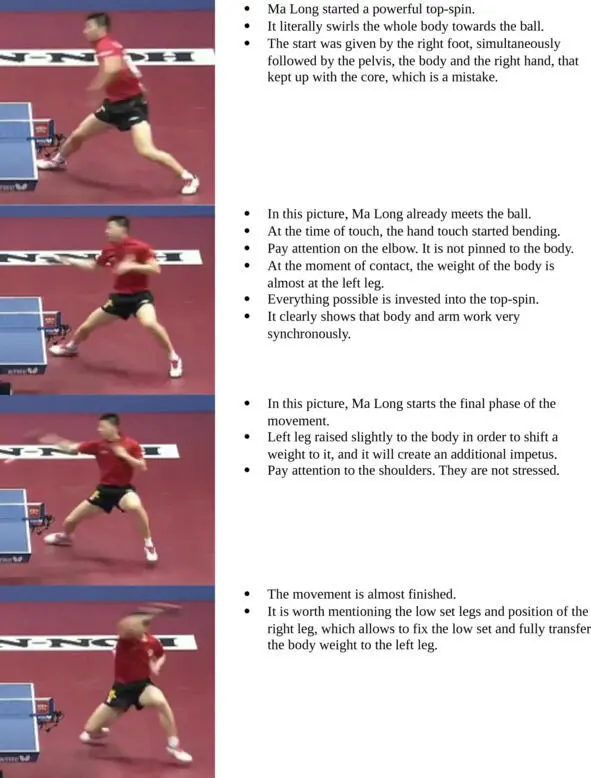 - Ma Long started a powerful top-spin.
- It literally swirls the whole body towards the ball.
- The start was given by the right foot, simultaneously followed by the pelvis, the body and the right hand, that kept up with the core, which is a mistake.

- In this picture, Ma Long already meets the ball.
- At the time of touch, the hand touch started bending.
- Pay attention on the elbow. It is not pinned to the body.
- At the moment of contact, the weight of the body is almost at the left leg.
- Everything possible is invested into the top-spin.
- It clearly shows that body and arm work very synchronously.

- In this picture, Ma Long starts the final phase of the movement.
- Left leg raised slightly to the body in order to shift a weight to it, and it will create an additional impetus.
- Pay attention to the shoulders. They are not stressed.

- The movement is almost finished.
- It is worth mentioning the low set legs and position of the right leg, which allows to fix the low set and fully transfer the body weight to the left leg.