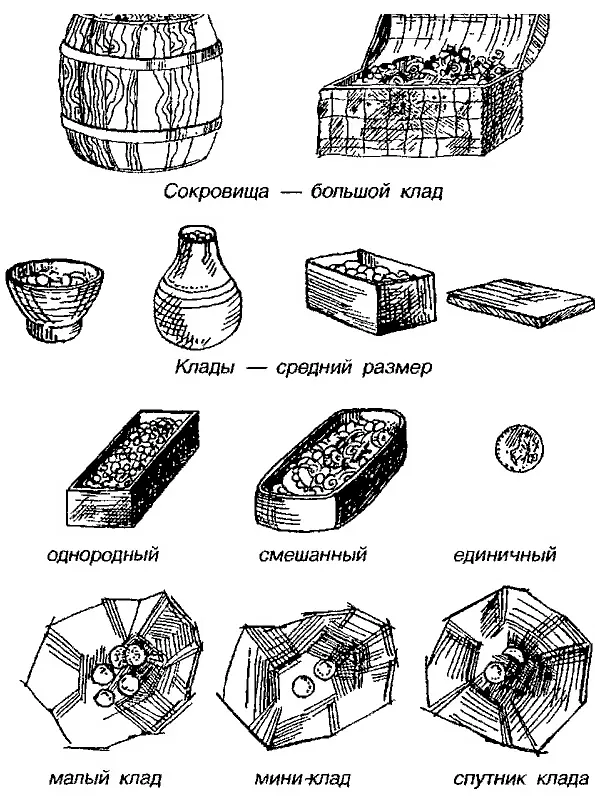 Сокровища — большой клад

Клады — средний размер

однородный

смешанный

единичный

малый клад

мини-клад

спутник клада