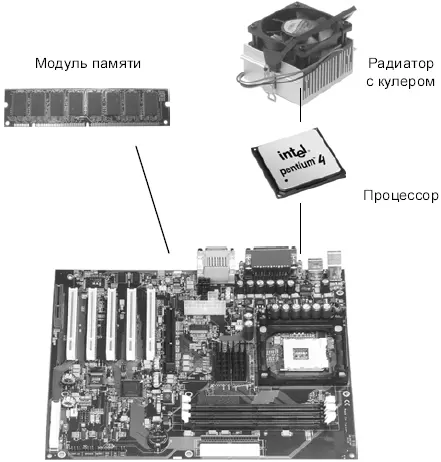 Модуль памяти

Радиатор с кулером

intel pentium 4

Процессор