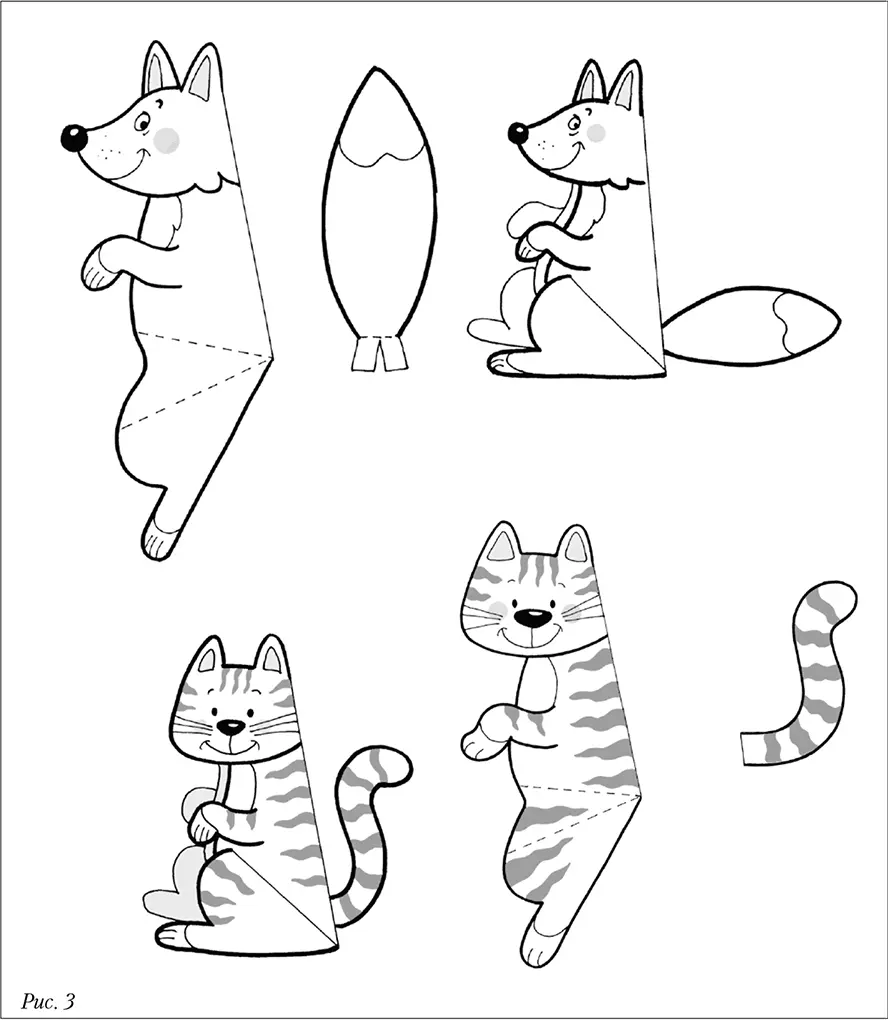 Рис. 3