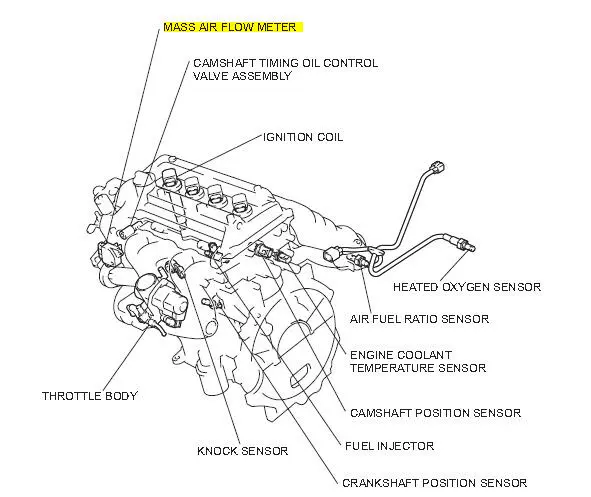 MASS AIR FLOW METER

CAMSHAFT TIMING OIL CONTROL VALVE ASSEMBLY

IGNITION COIL

HEATED OXYGEN SENSOR

AIR FUEL RATIO SENSOR

ENGINE COOLANT TEMPERATURE SENSOR

THROTTLE BODY

CAMSHAFT POSITION SENSOR

KNOCK SENSOR

FUEL INJECTOR

CRANKSHAFT POSITION SENSOR