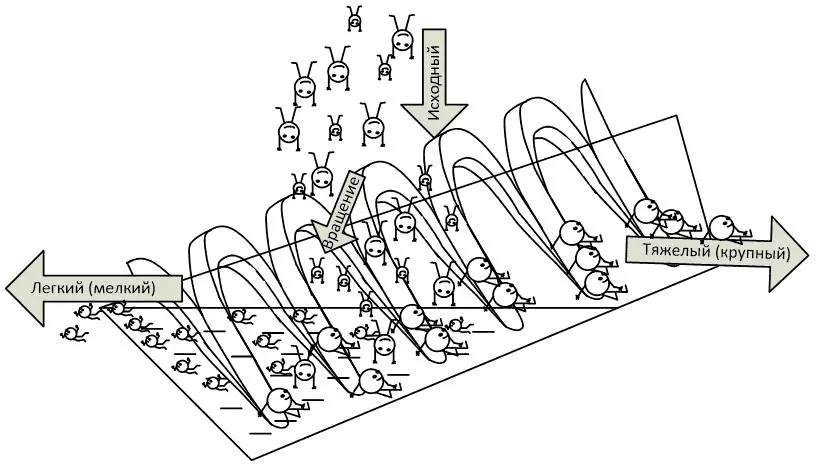 Исходный

Вращение

Легкий (мелкий)

Тяжелый (крупный)