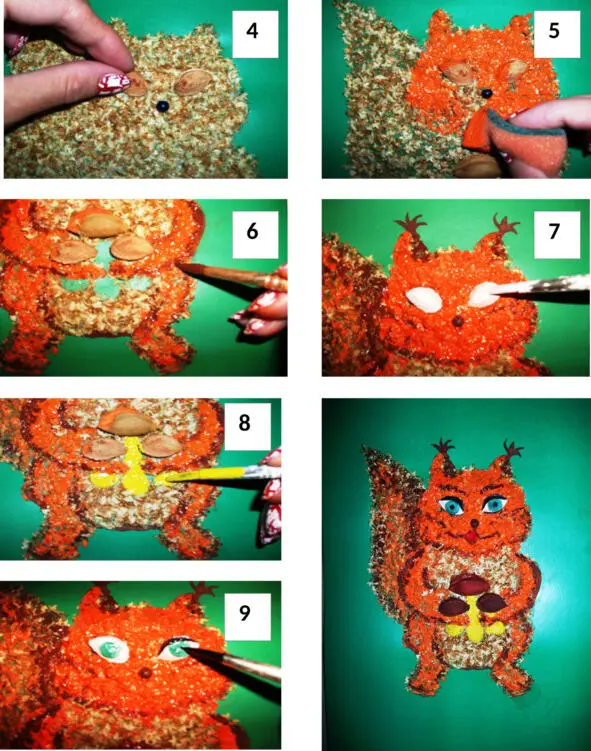 4

5

6

7

8

9