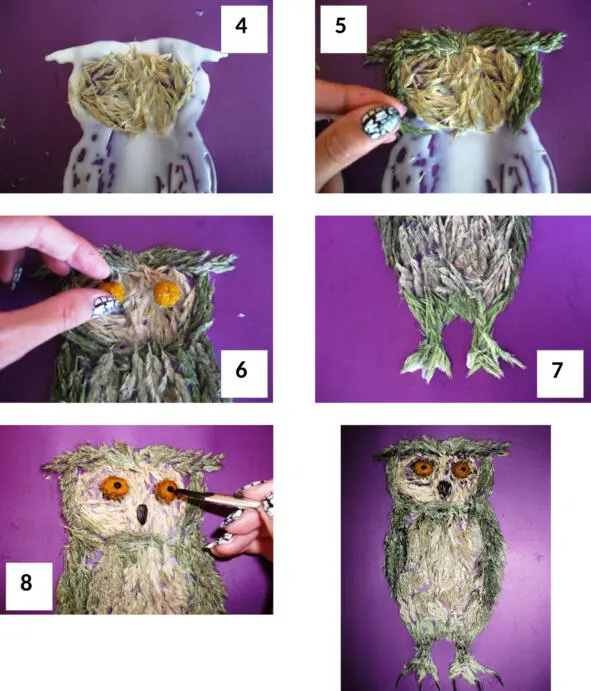 4

5

6

7

8