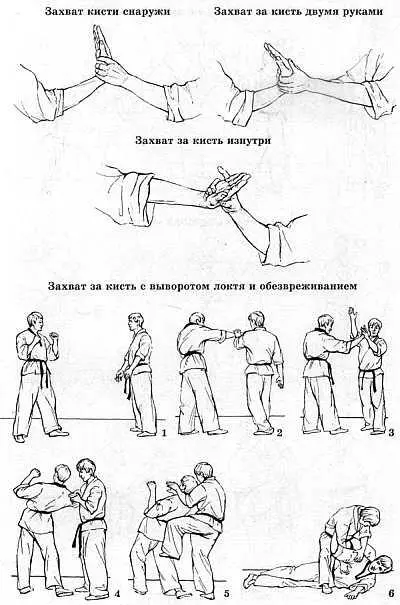 Захват кисти снаружи

Захват за кисть двумя руками

Захват за кисть изнутри

Захват за кисть с выворотом локтя и обезвреживанием

1

2

3

4

5

6