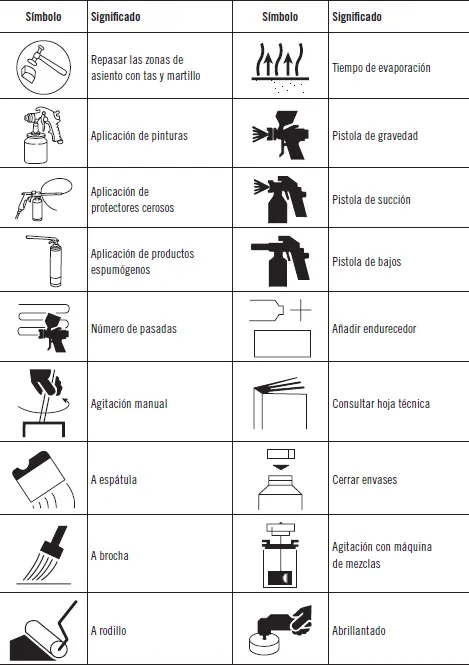 | Símbolo | Significado | Símbolo | Significado |
|---|---|---|---|
| | Repasar las zonas de asiento con tas y martillo | | Tiempo de evaporación |
| | Aplicación de pinturas | | Pistola de gravedad |
| | Aplicación de protectores cerosos | | Pistola de succión |
| | Aplicación de productos espumógenos | | Pistola de bajos |
| | Número de pasadas | | Añadir endurecedor |
| | Agitación manual | | Consultar hoja técnica |
| | A espátula | | Cerrar envases |
| | A brocha | | Agitación con máquina de mezclas |
| | A rodillo | | Abrillantado |