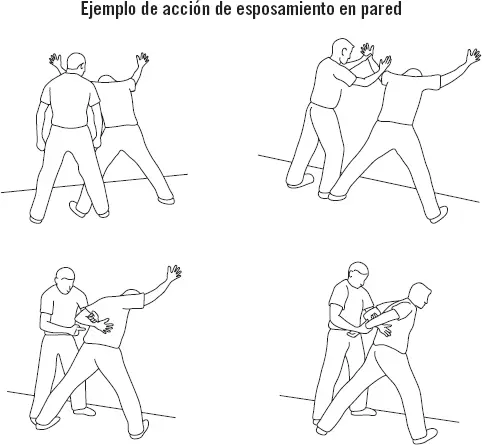 Ejemplo de acción de esposamiento en pared