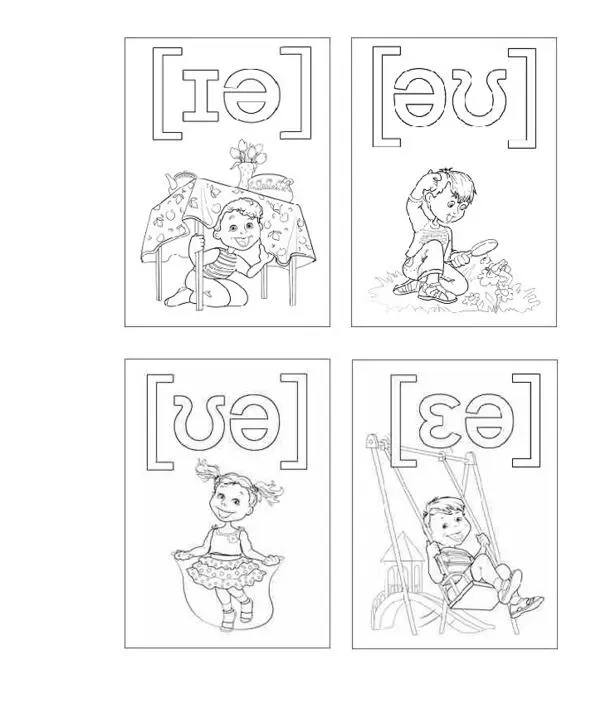 [ɪə]

[əʊ]

[ʊə]

[ɛə]