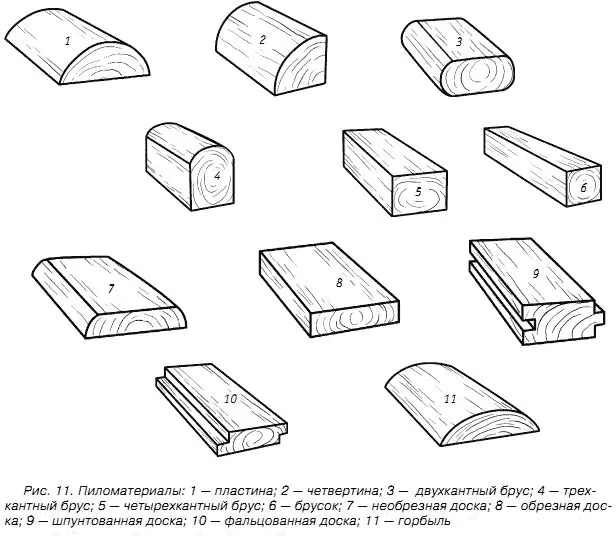 1

2

3

4

5

6

7

8

9

10

11

Рис. 11. Пиломатериалы: 1 — пластина; 2 — четвертина; 3 — двухкантный брус; 4 — трехкантный брус; 5 — четырехкантный брус; 6 — брусок; 7 — необрезная доска; 8 — обрезная доска; 9 — шпунтованная доска; 10 — фальцованная доска; 11 — горбыль