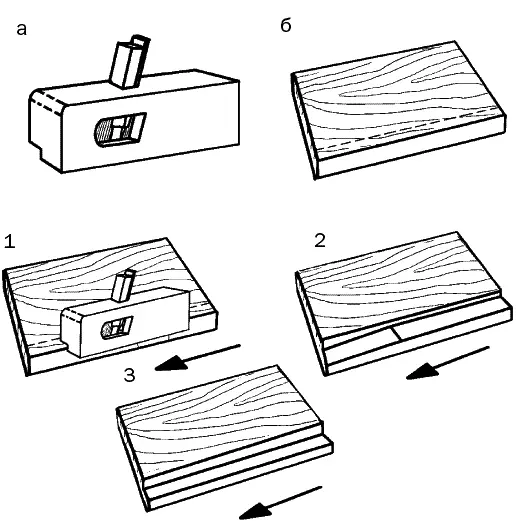 а
б
1
2
3