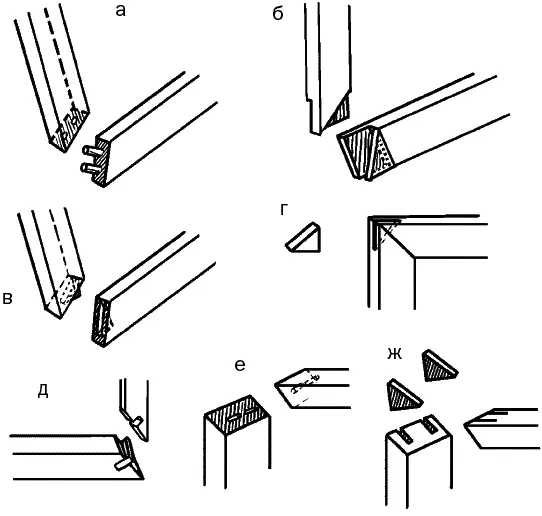 а
б
в
г
д
е
ж