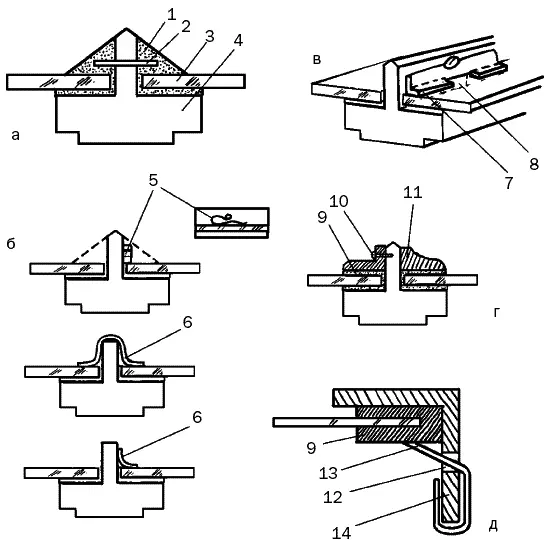 1
2
3
4
а
в
8
7
5
б
10
11
9
г
6
6
9
13
12
14
д