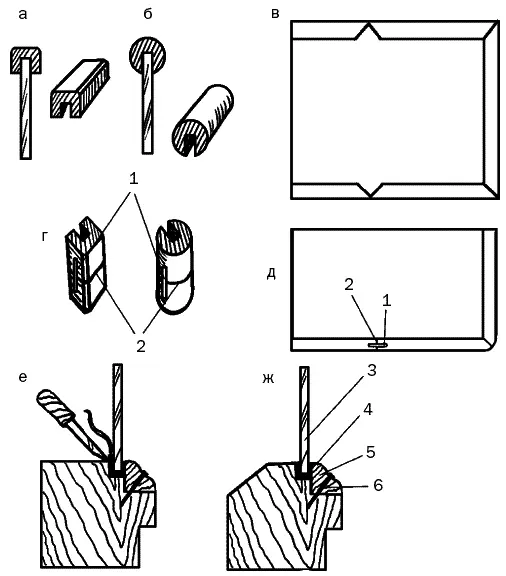 а б в

1

г

2

д

2 1

е ж

3

4

5

6