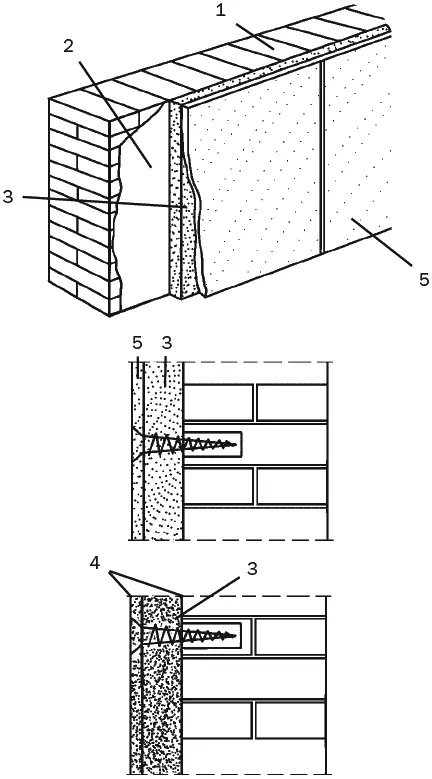 1
2
3
5

5 3

4
3