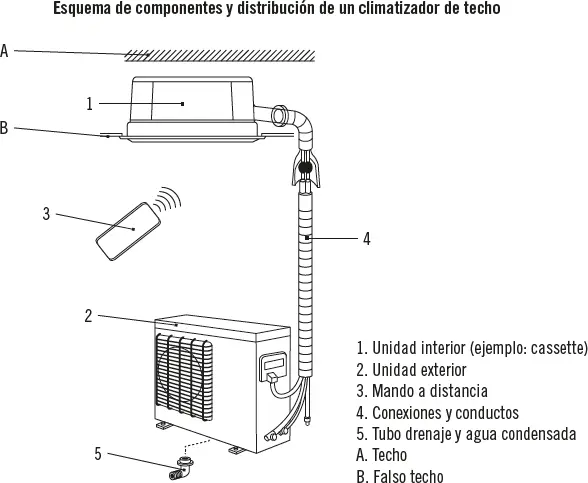 Esquema de componentes y distribución de un climatizador de techo

A

1

B

3

4

2

5

1. Unidad interior (ejemplo: cassette)
2. Unidad exterior
3. Mando a distancia
4. Conexiones y conductos
5. Tubo drenaje y agua condensada
A. Techo
B. Falso techo