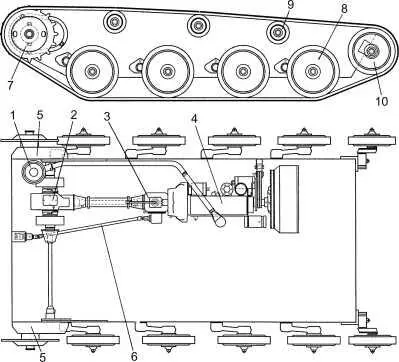 9
8
7
10
1
5
2
3
4
5
6