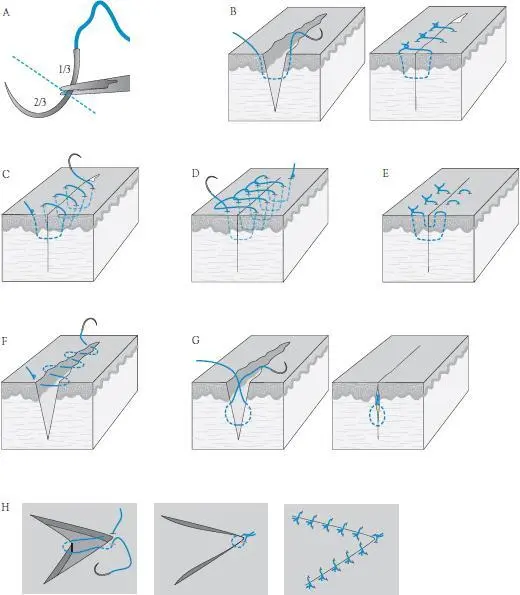 A
1/3
2/3
B
C
D
E
F
G
H