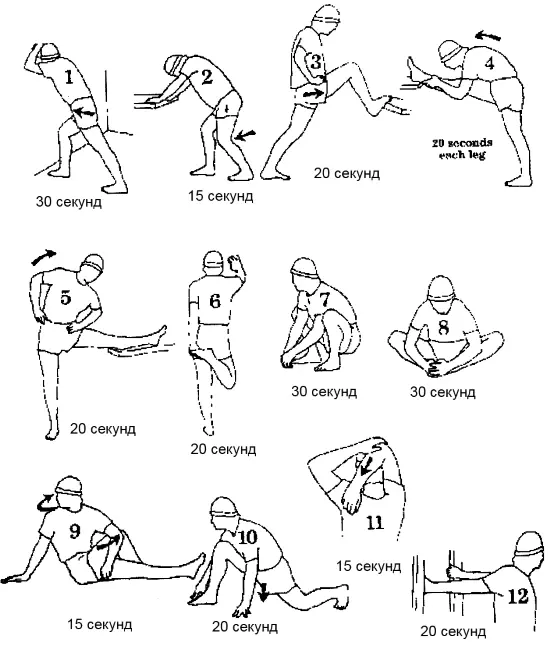 1

30 секунд

2

15 секунд

3

20 секунд

4

20 seconds each leg

5

20 секунд

6

20 секунд

7

30 секунд

8

30 секунд

9

15 секунд

10

20 секунд

11

15 секунд

12

20 секунд