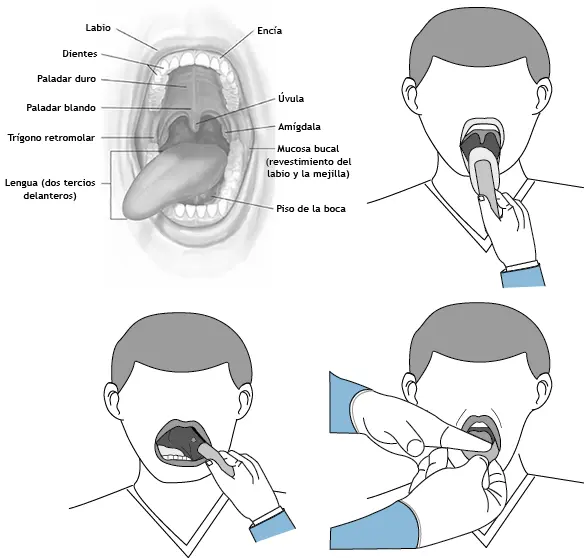 Labio
Dientes
Paladar duro
Paladar blando
Trígono retromolar
Lengua (dos tercios delanteros)
Encía
Úvula
Amígdala
Mucosa bucal (revestimiento del labio y la mejilla)
Piso de la boca