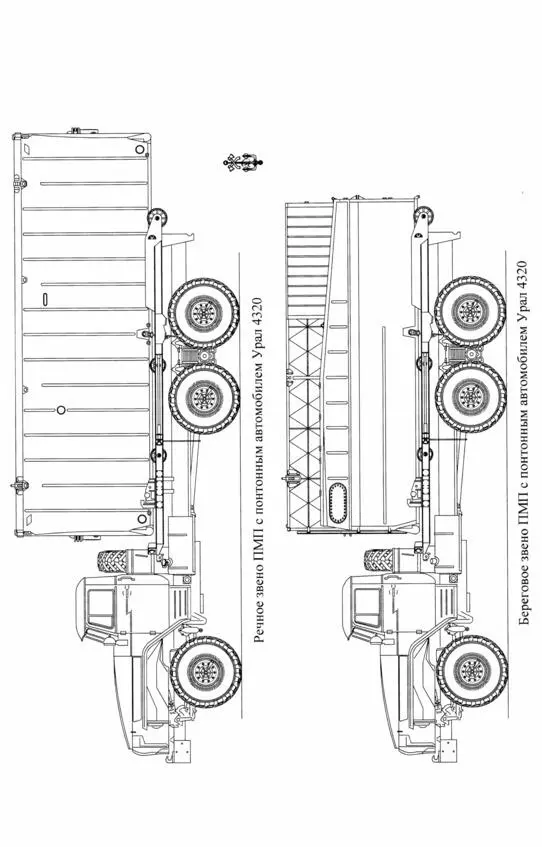 Речное звено ПМП с понтонным автомобилем Урал 4320

Береговое звено ПМП с понтонным автомобилем Урал 4320