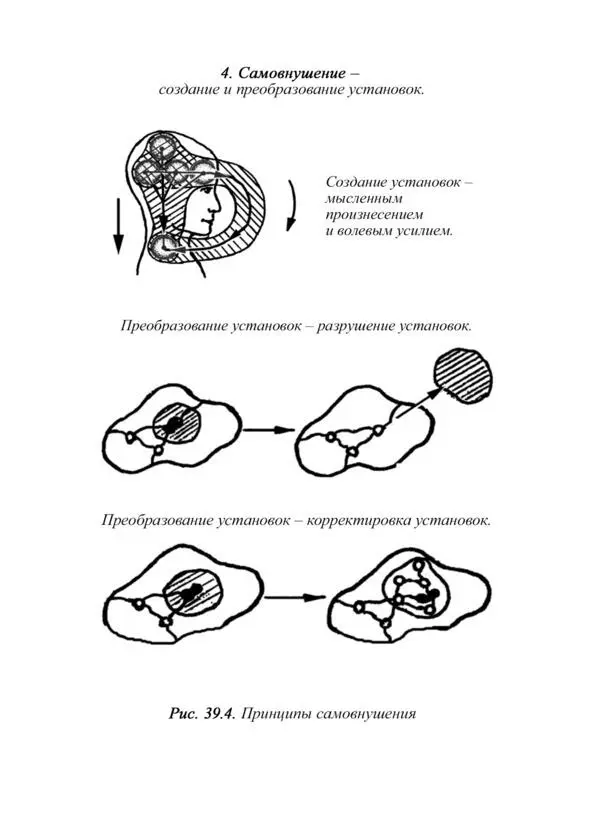 4. Самовнушение –
создание и преобразование установок.

Создание установок – мысленным произнесением и волевым усилием.

Преобразование установок – разрушение установок.

Преобразование установок – корректировка установок.

Рис. 39.4. Принципы самовнушения