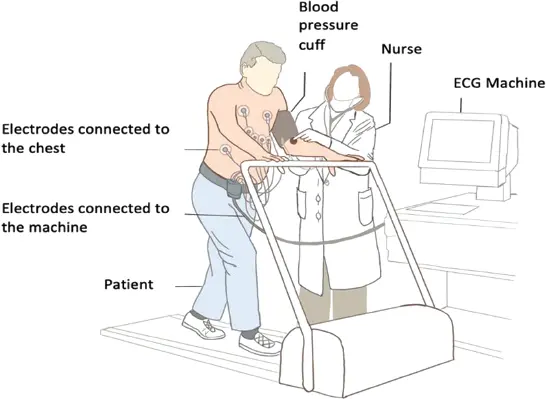 Blood pressure cuff

Nurse

ECG Machine

Electrodes connected to the chest

Electrodes connected to the machine

Patient