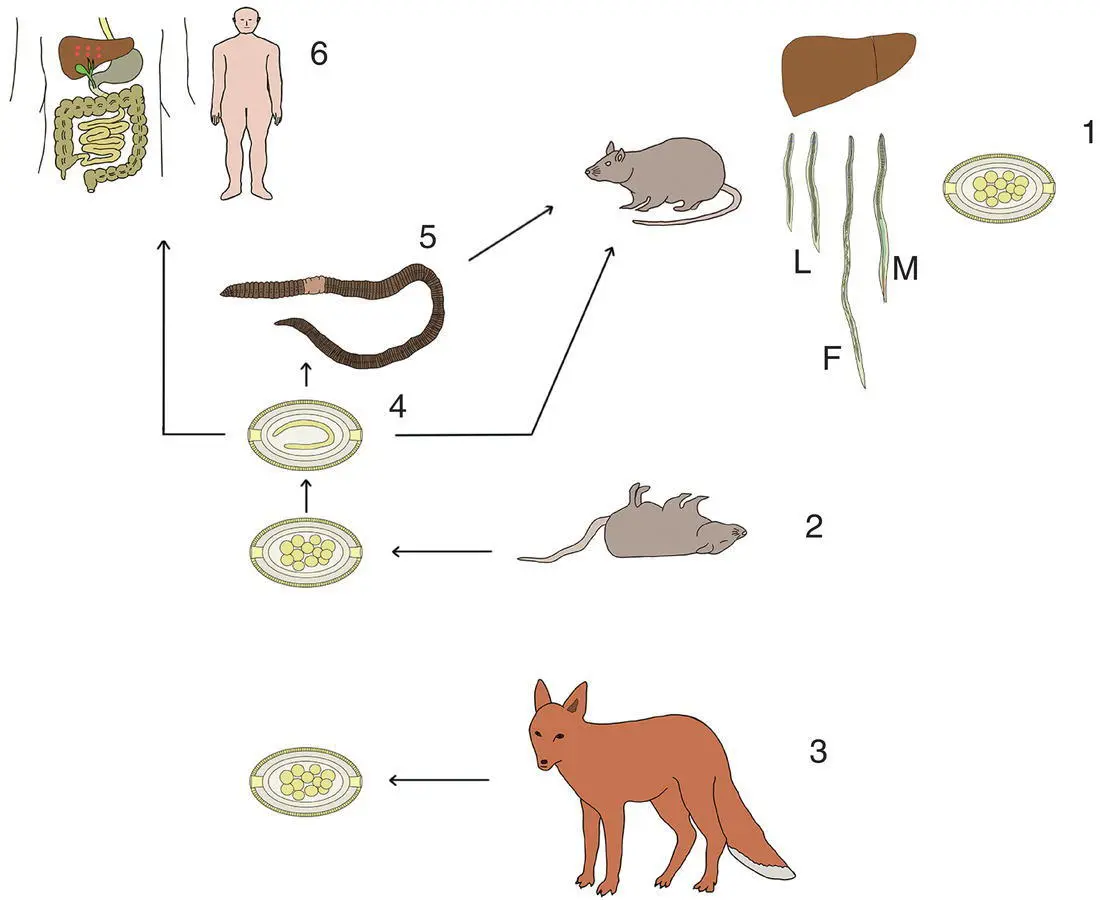 6

1

5

L

M

F

4

2

3