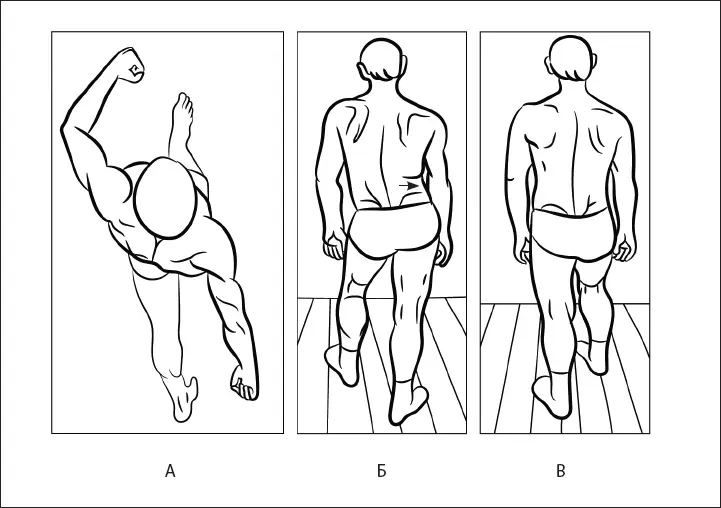 А

Б

В