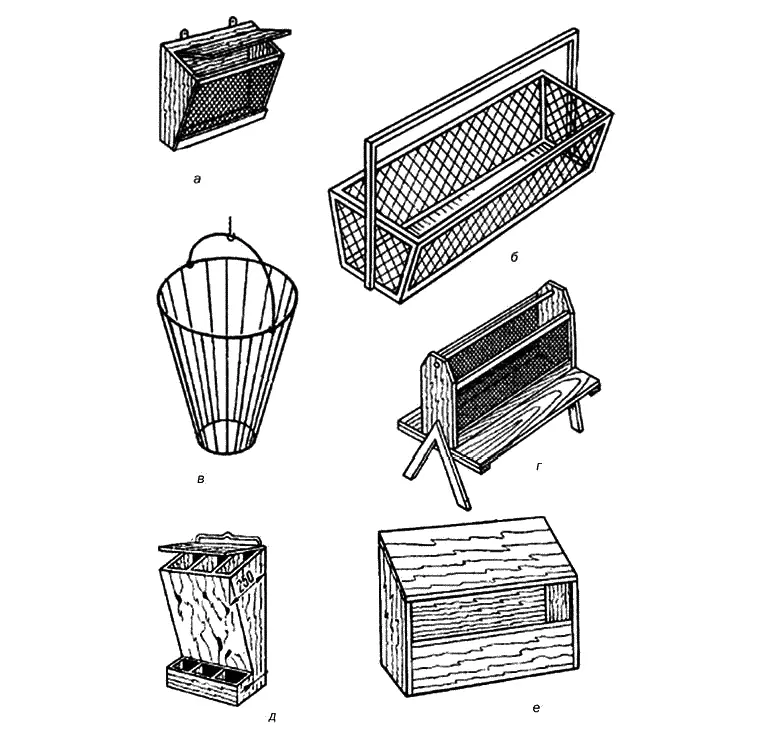 а

б

в

г

250

д

е