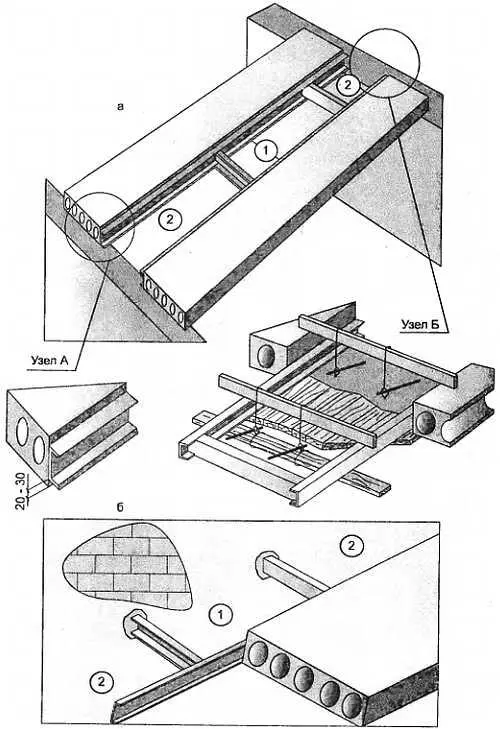 а

2

1

2

Узел Б

Узел А

20 - 30

б

2

1

2