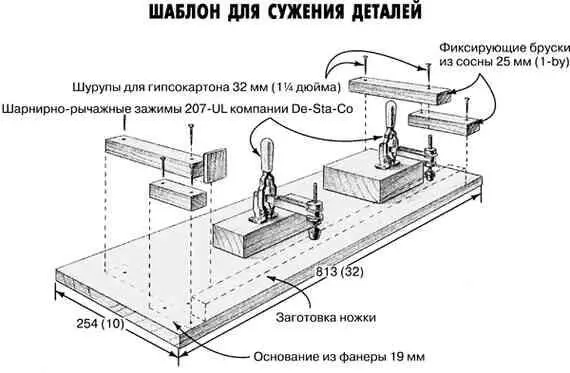 ШАБЛОН ДЛЯ СУЖЕНИЯ ДЕТАЛЕЙ

Фиксирующие бруски из сосны 25 мм (1-by)

Шурупы для гипсокартона 32 мм (1¼ дюйма)

Шарнирно-рычажные зажимы 207-UL компании De-Sta-Co

813 (32)

254 (10)

Заготовка ножки

Основание из фанеры 19 мм