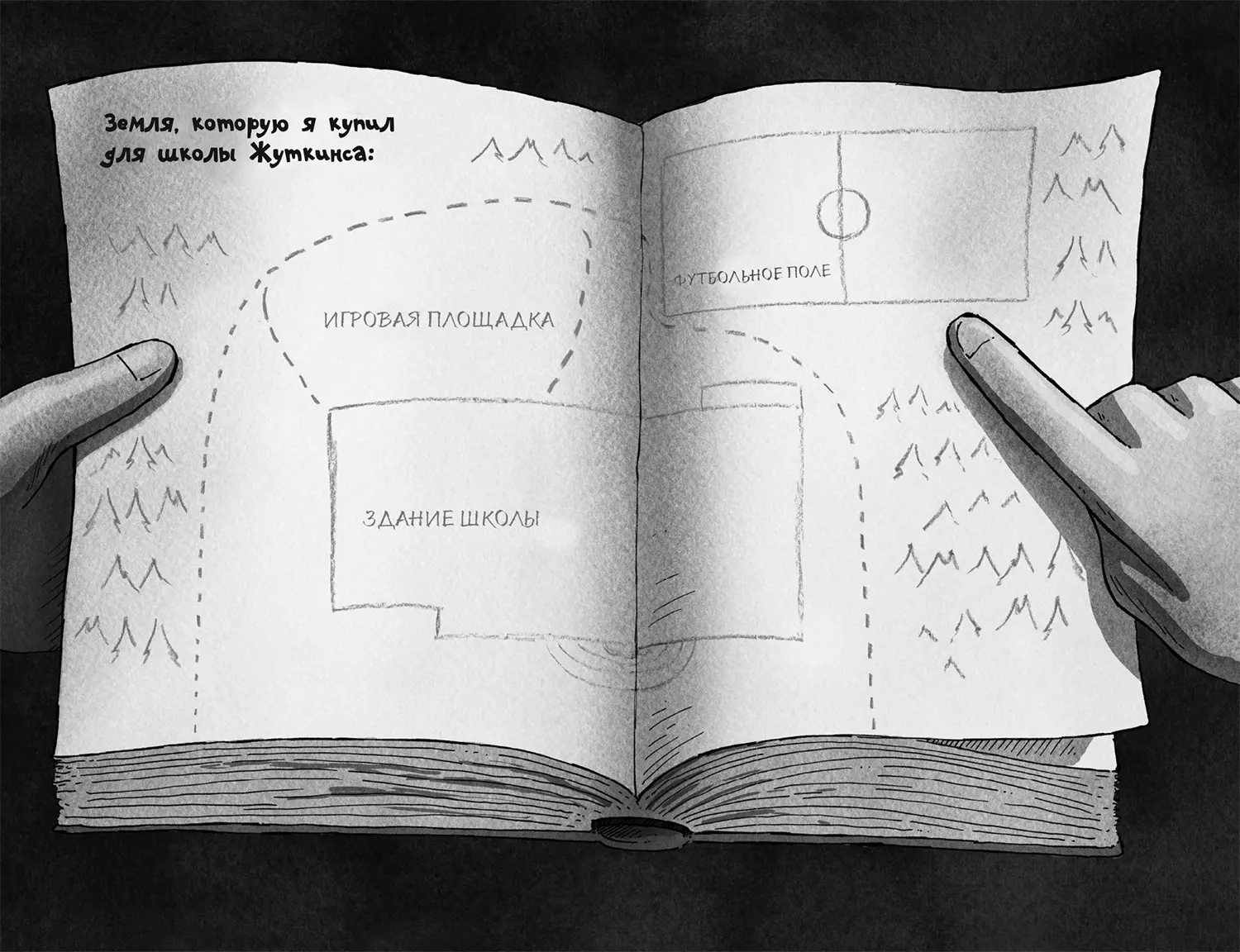 Земля, которую я купил для школы Жуткинса:

ИГРОВАЯ ПЛОЩАДКА

ФУТБОЛЬНОЕ ПОЛЕ

ЗДАНИЕ ШКОЛЫ