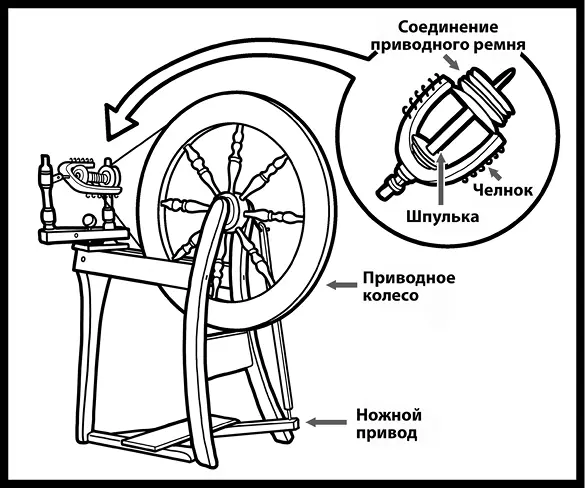 Соединение приводного ремня

Челнок

Шпулька

Приводное колесо

Ножной привод