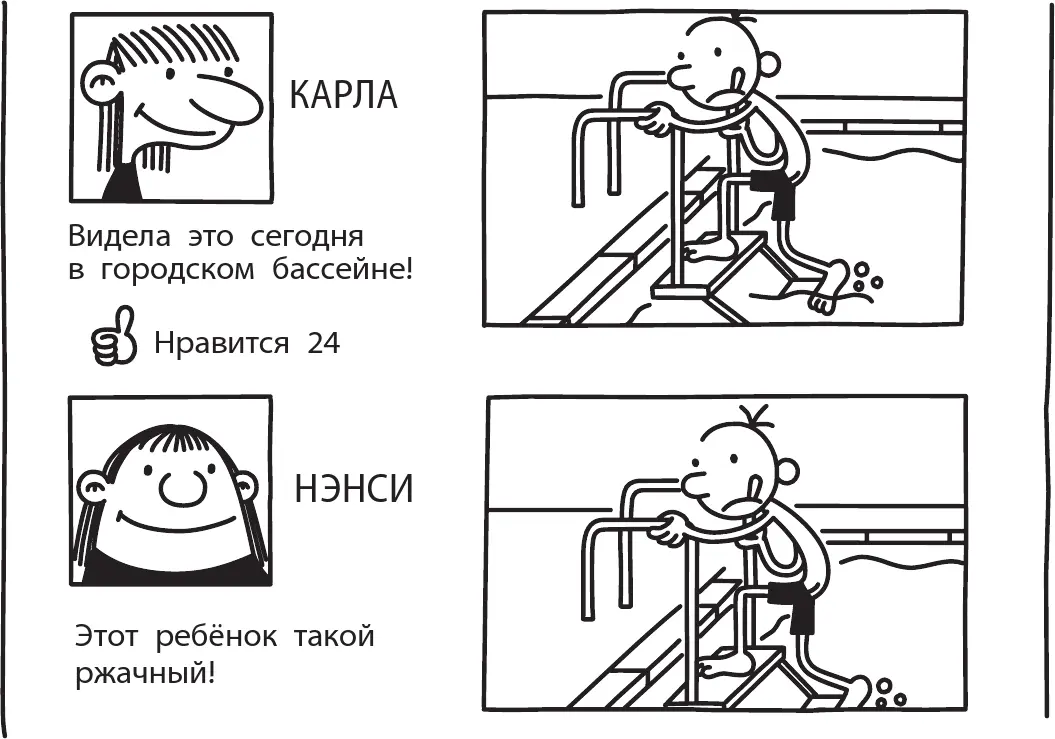 КАРЛА

Видела это сегодня в городском бассейне!

Нравится 24

НЭНСИ

Этот ребёнок такой ржачный!