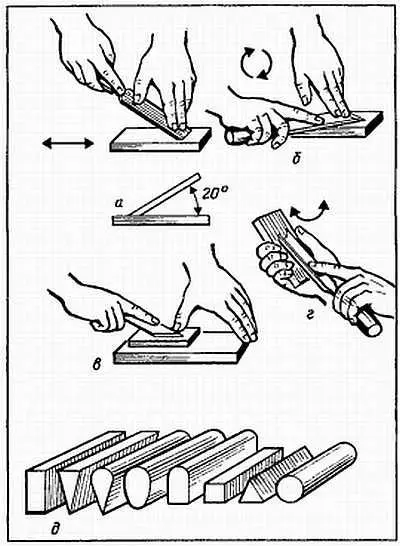 б
а
20°
г
в
д