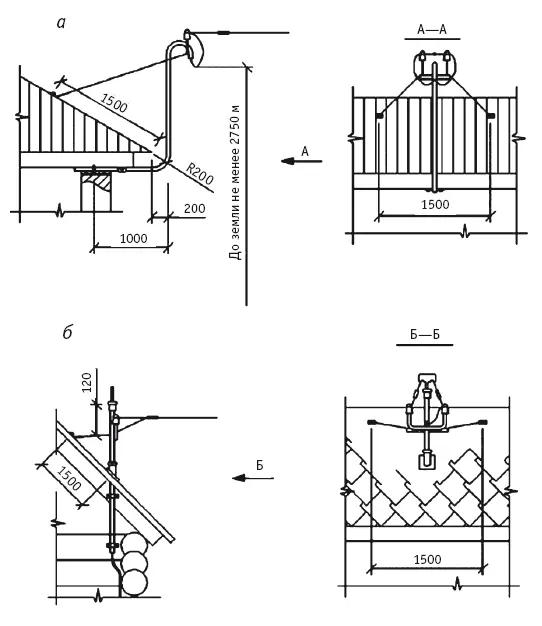 а

1500

R200

200

1000

До земли не менее 2750 м

А

А—А

1500

б

120

1500

Б

Б—Б

1500