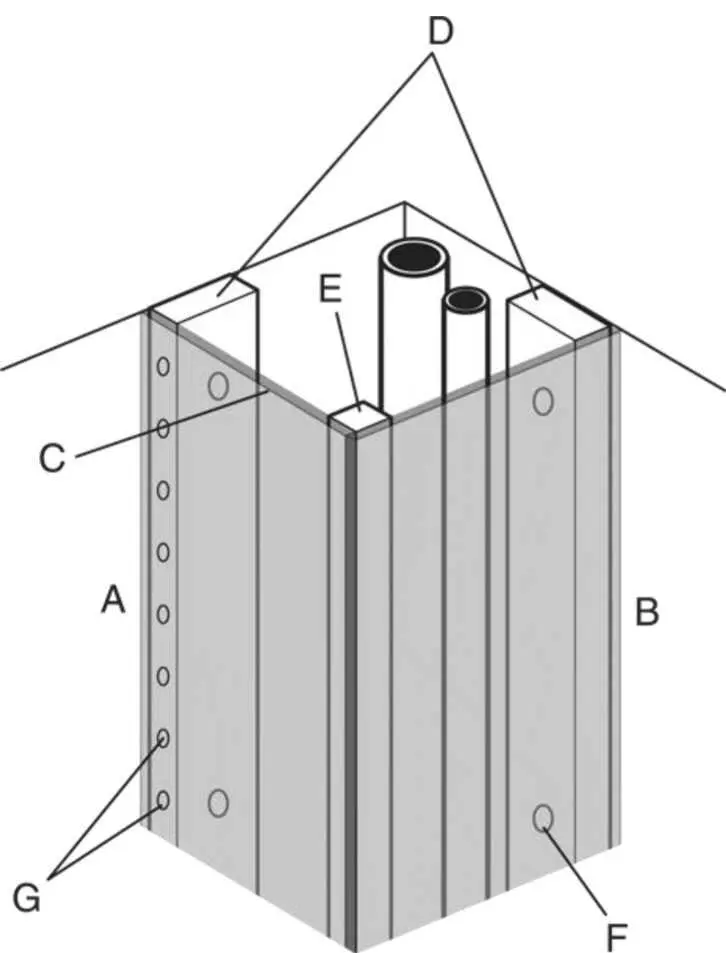 D
E
C
A
B
G
F